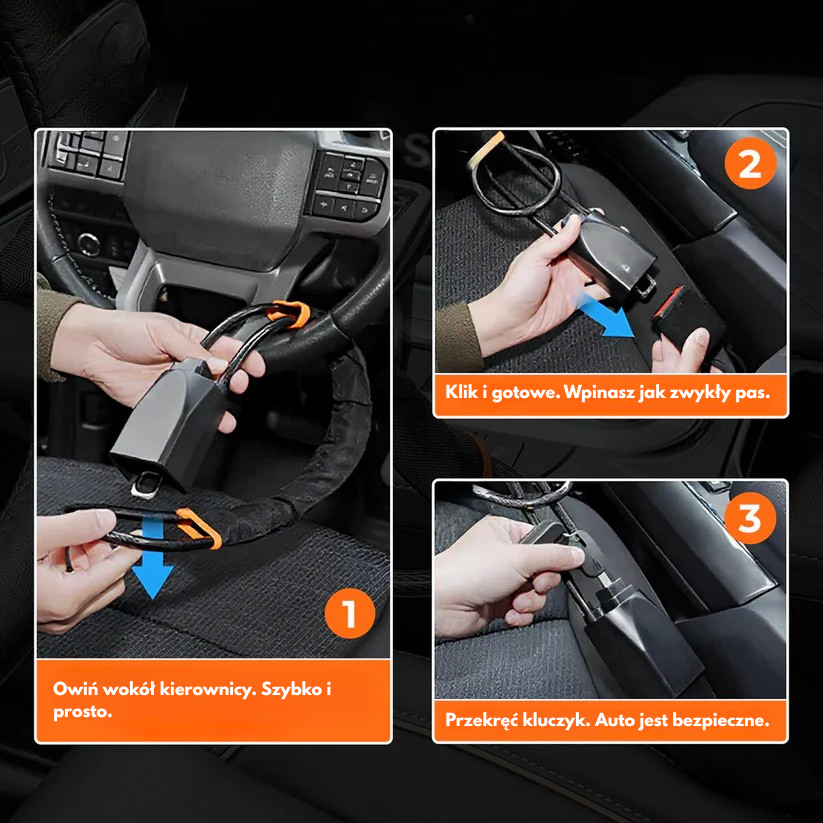 1

Owiń wokół kierownicy. Szybko i prosto.

2

Klik i gotowe. Wpinasz jak zwykły pas.

3

Przekręć kluczyk. Auto jest bezpieczne.